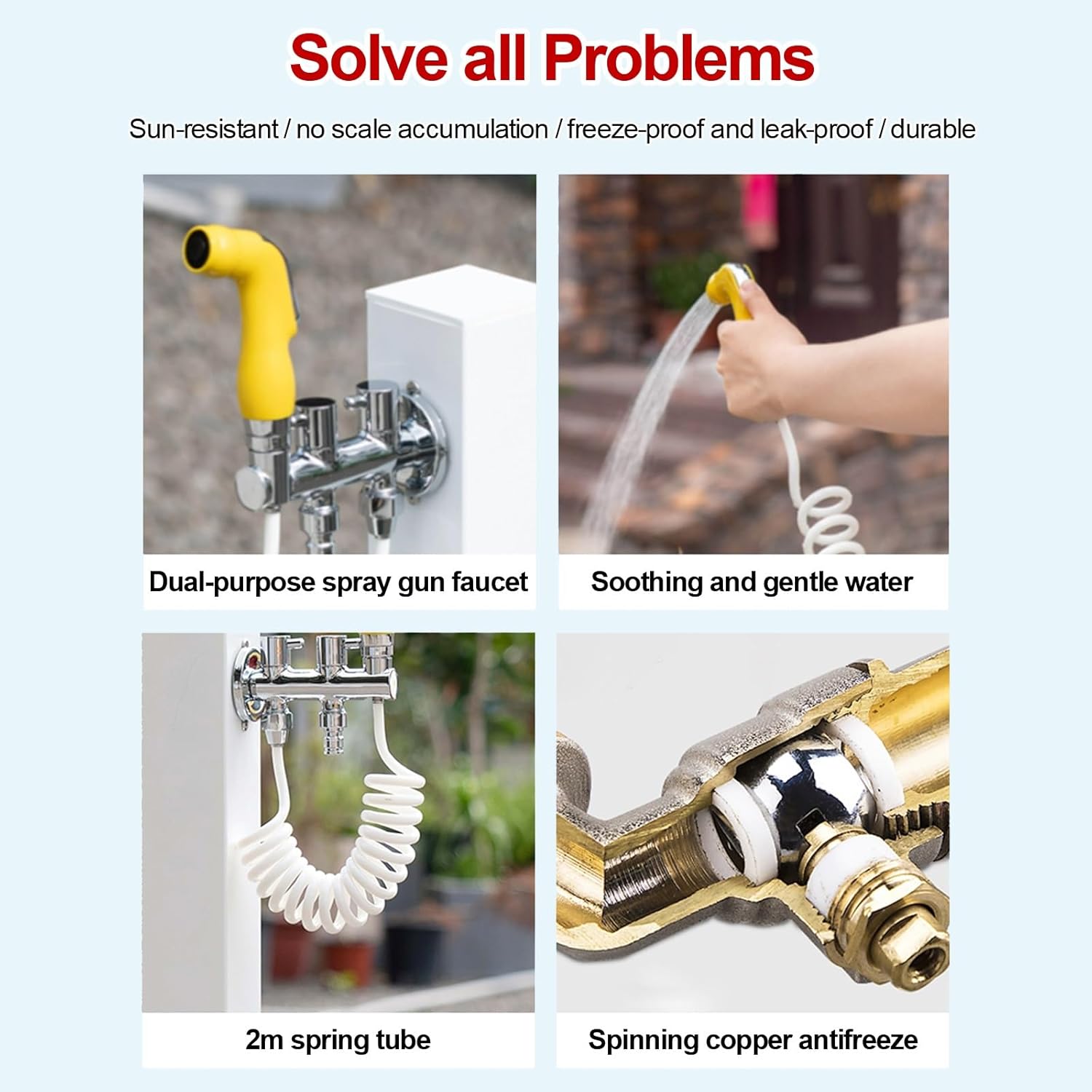 Solve all Problems

Sun-resistant / no scale accumulation / freeze-proof and leak-proof / durable

Dual-purpose spray gun faucet

Soothing and gentle water

2m spring tube

Spinning copper antifreeze